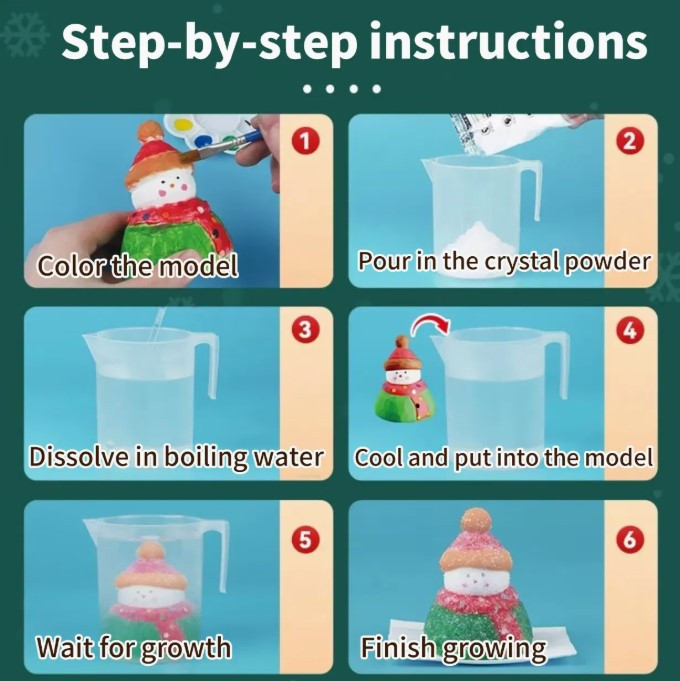 Step-by-step instructions

1
Color the model

2
Pour in the crystal powder

3
Dissolve in boiling water

4
Cool and put into the model

5
Wait for growth

6
Finish growing