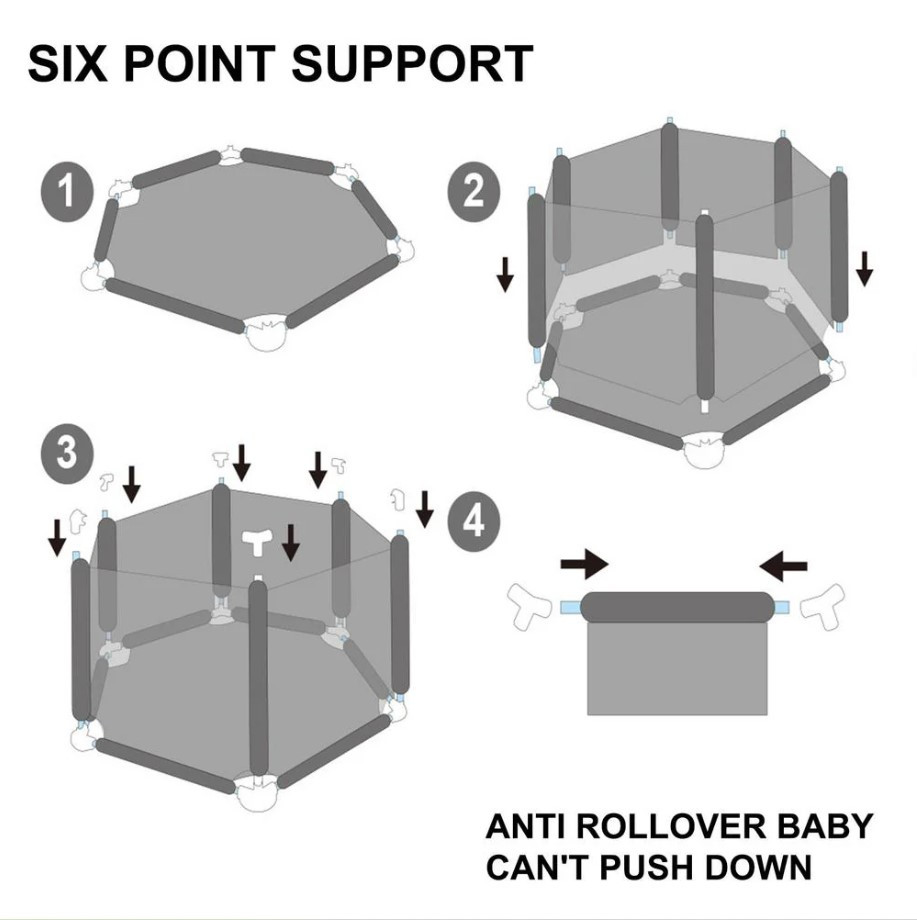 SIX POINT SUPPORT

1

2

3

4

ANTI ROLLOVER BABY
CAN'T PUSH DOWN